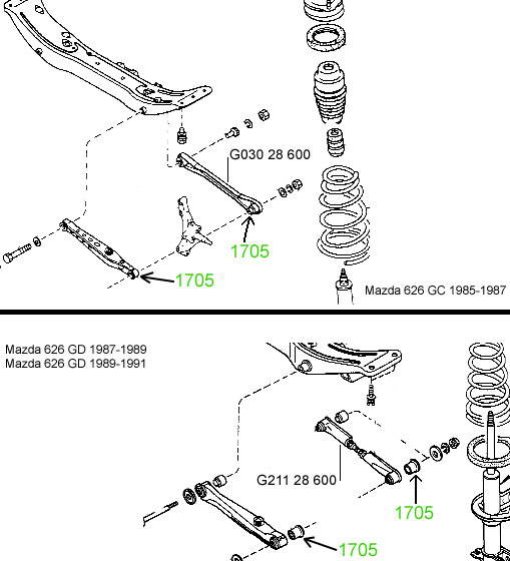 G030 28 600

1705

1705

Mazda 626 GC 1985-1987

Mazda 626 GD 1987-1989
Mazda 626 GD 1989-1991

G211 28 600

1705

1705